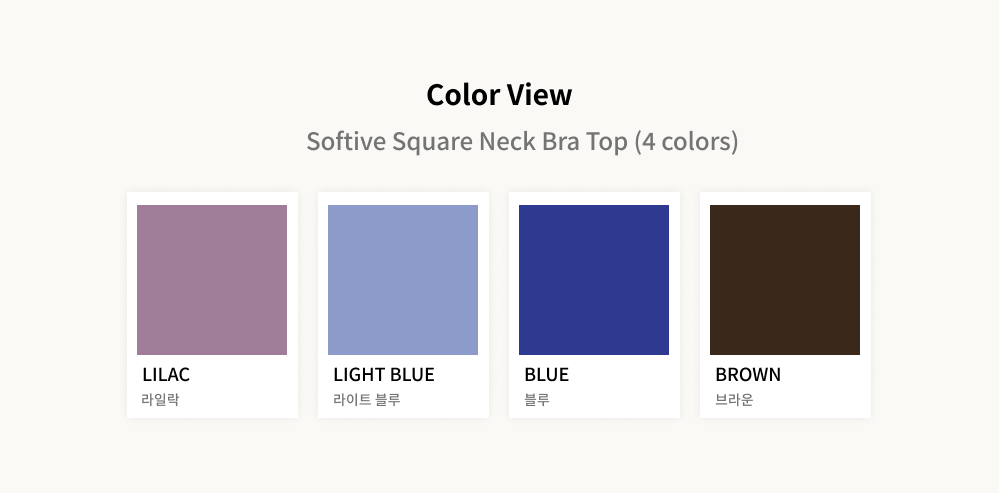 Color View

Softive Square Neck Bra Top (4 colors)

LILAC
라일락

LIGHT BLUE
라이트 블루

BLUE
블루

BROWN
브라운